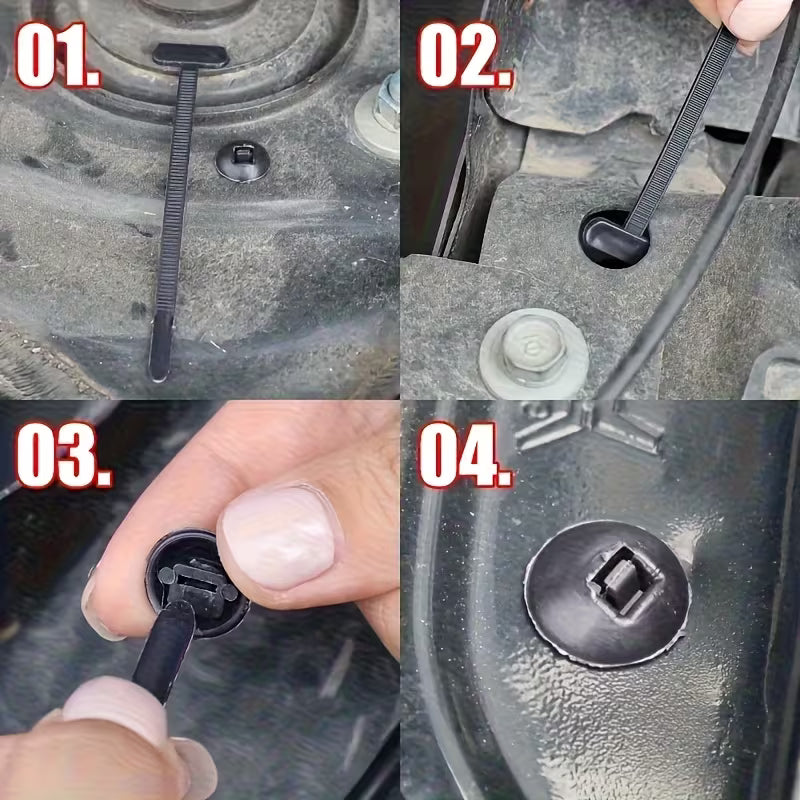 01.

02.

03.

04.